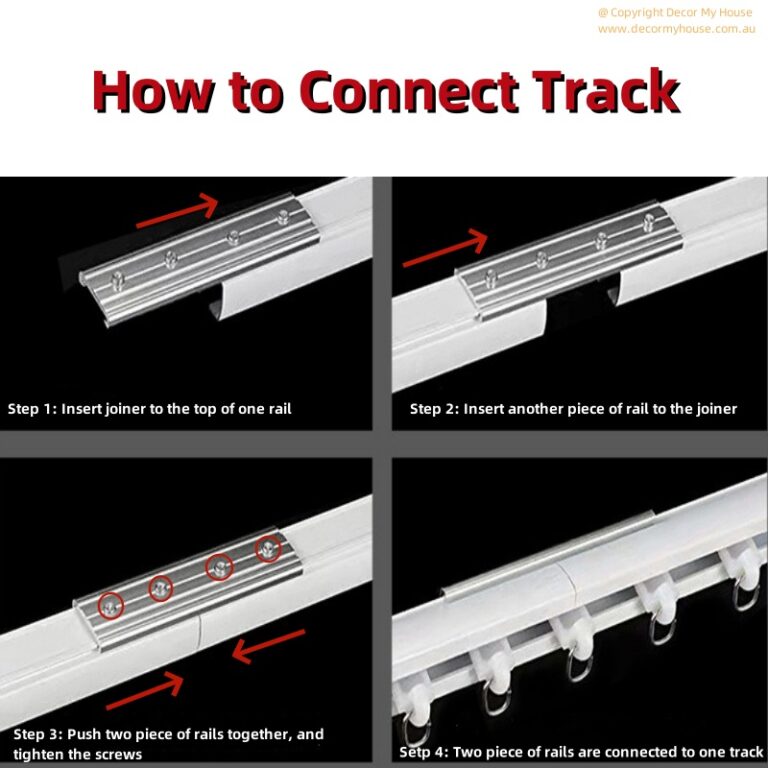 @ Copyright Decor My House
www.decormyhouse.com.au

How to Connect Track

Step 1: Insert joiner to the top of one rail

Step 2: Insert another piece of rail to the joiner

Step 3: Push two piece of rails together, and tighten the screws

Setp 4: Two piece of rails are connected to one track